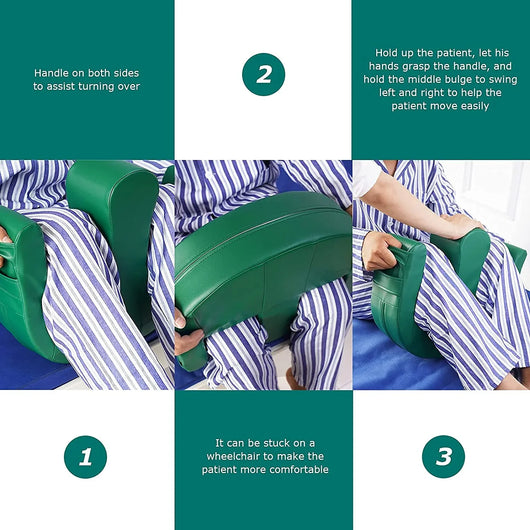 Handle on both sides to assist turning over

2

Hold up the patient, let his hands grasp the handle, and hold the middle bulge to swing left and right to help the patient move easily

1

It can be stuck on a wheelchair to make the patient more comfortable

3