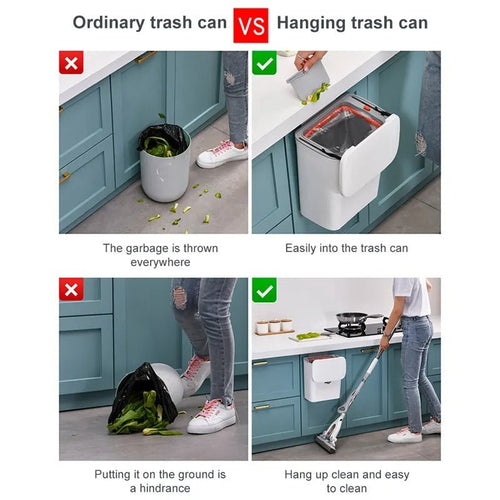 Ordinary trash can VS Hanging trash can

The garbage is thrown everywhere

Easily into the trash can

Putting it on the ground is a hindrance

Hang up clean and easy to clean