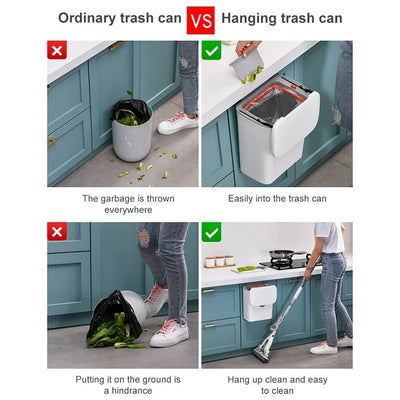 Ordinary trash can VS Hanging trash can

The garbage is thrown everywhere

Easily into the trash can

Putting it on the ground is a hindrance

Hang up clean and easy to clean