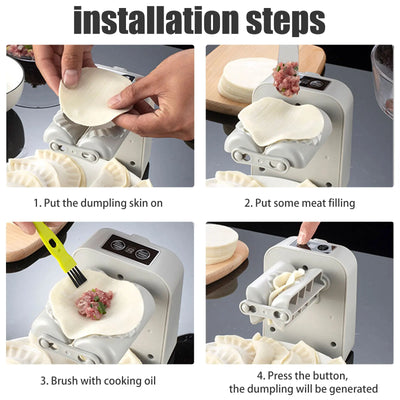 installation steps

1. Put the dumpling skin on

2. Put some meat filling

3. Brush with cooking oil

4. Press the button, the dumpling will be generated