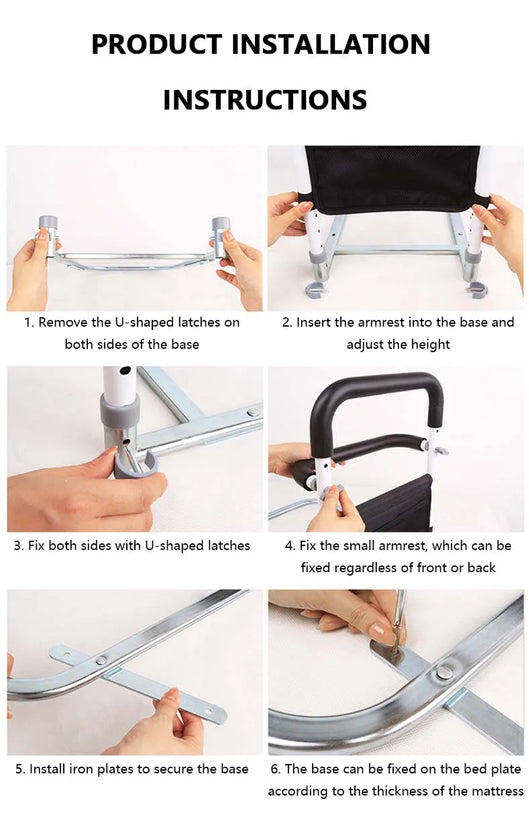 PRODUCT INSTALLATION

INSTRUCTIONS

1. Remove the U-shaped latches on both sides of the base

2. Insert the armrest into the base and adjust the height

3. Fix both sides with U-shaped latches

4. Fix the small armrest, which can be fixed regardless of front or back

5. Install iron plates to secure the base

6. The base can be fixed on the bed plate according to the thickness of the mattress