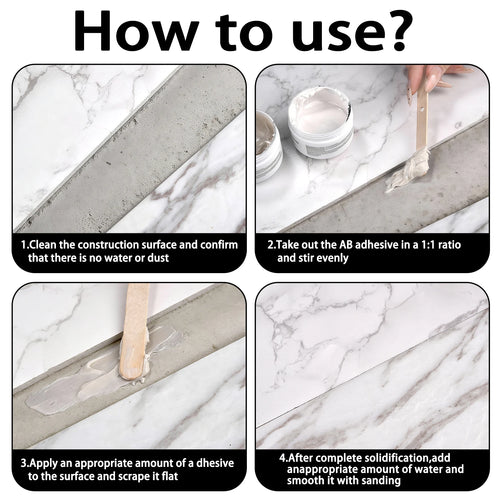 How to use?

1.Clean the construction surface and confirm that there is no water or dust

2.Take out the AB adhesive in a 1:1 ratio and stir evenly

3.Apply an appropriate amount of a dhesive to the surface and scrape it flat

4.After complete solidification,add anappropriate amount of water and smooth it with sanding