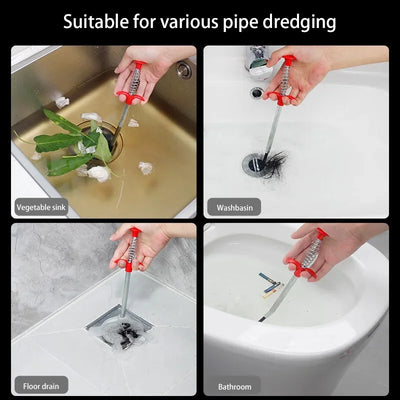 Suitable for various pipe dredging

Vegetable sink

Washbasin

Floor drain

Bathroom