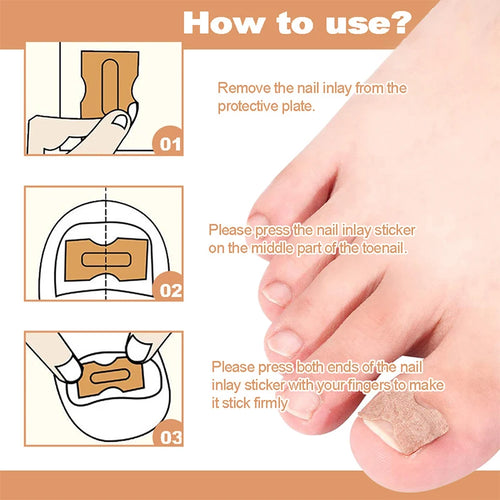 How to use?

01

Remove the nail inlay from the protective plate.

02

Please press the nail inlay sticker on the middle part of the toenail.

03

Please press both ends of the nail inlay sticker with your fingers to make it stick firmly