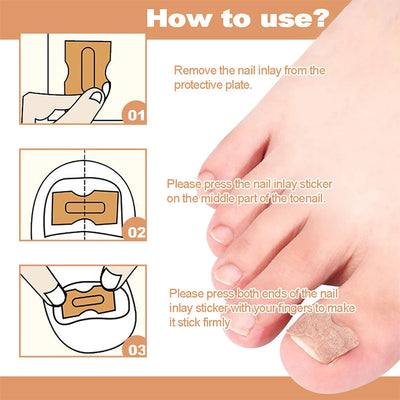 How to use?

01

Remove the nail inlay from the protective plate.

02

Please press the nail inlay sticker on the middle part of the toenail.

03

Please press both ends of the nail inlay sticker with your fingers to make it stick firmly