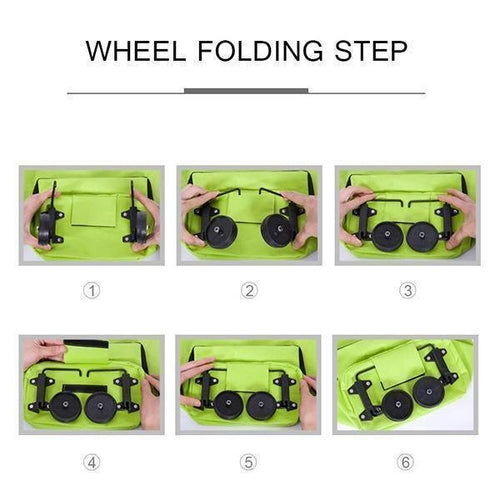 WHEEL FOLDING STEP

①

②

③

④

⑤

⑥